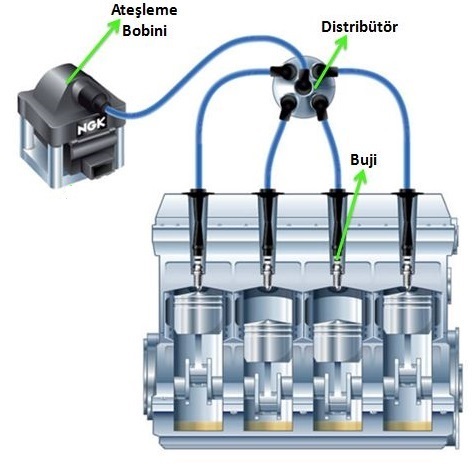 Ateşleme Bobini

Distribütör

NGK

Buji