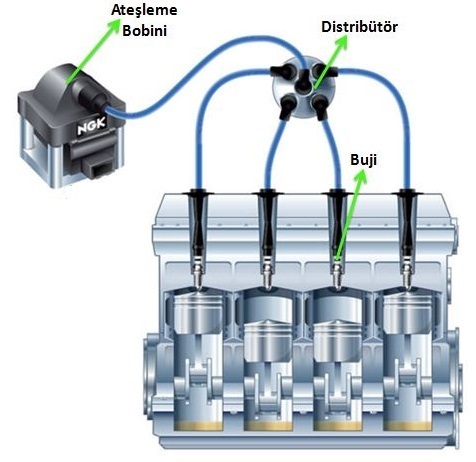 Ateşleme Bobini

Distribütör

NGK

Buji